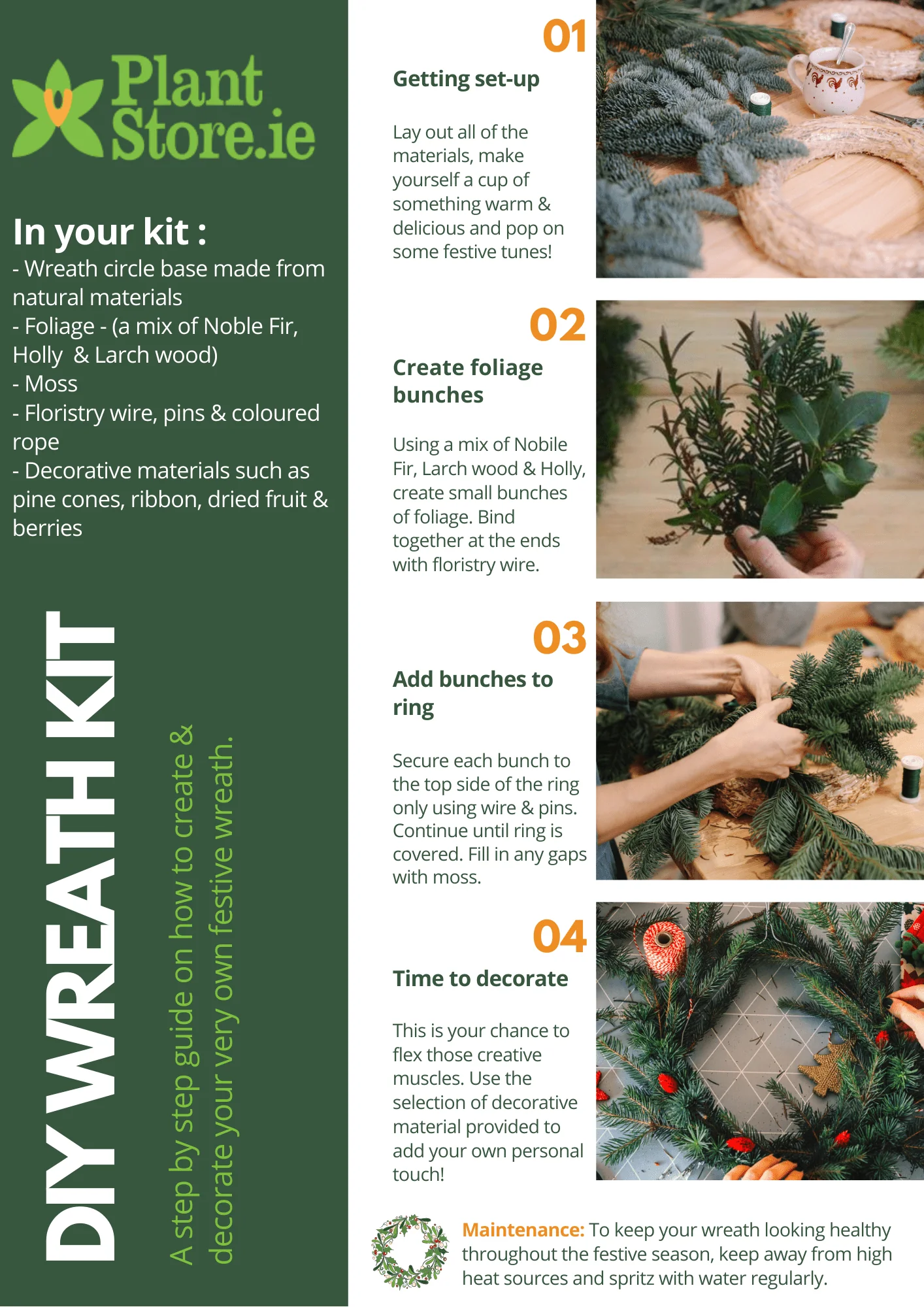 Plant Store.ie

In your kit :
- Wreath circle base made from natural materials
- Foliage - (a mix of Noble Fir, Holly & Larch wood)
- Moss
- Floristry wire, pins & coloured rope
- Decorative materials such as pine cones, ribbon, dried fruit & berries

DIY WREATH KIT

A step by step guide on how to create & decorate your very own festive wreath.

01
Getting set-up

Lay out all of the materials, make yourself a cup of something warm & delicious and pop on some festive tunes!

02
Create foliage bunches

Using a mix of Nobile Fir, Larch wood & Holly, create small bunches of foliage. Bind together at the ends with floristry wire.

03
Add bunches to ring

Secure each bunch to the top side of the ring only using wire & pins. Continue until ring is covered. Fill in any gaps with moss.

04
Time to decorate

This is your chance to flex those creative muscles. Use the selection of decorative material provided to add your own personal touch!

Maintenance: To keep your wreath looking healthy throughout the festive season, keep away from high heat sources and spritz with water regularly.